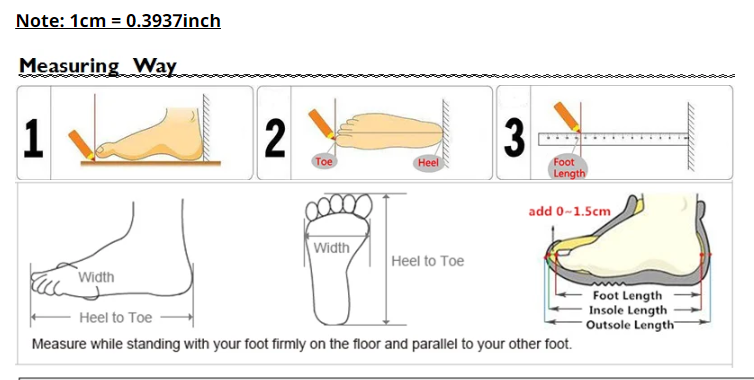 Note: 1cm = 0.3937inch

Measuring Way

1

2

Toe

Heel

3

Foot Length

Width

Heel to Toe

Width

Heel to Toe

add 0~1.5cm

Foot Length

Insole Length

Outsole Length

Measure while standing with your foot firmly on the floor and parallel to your other foot.